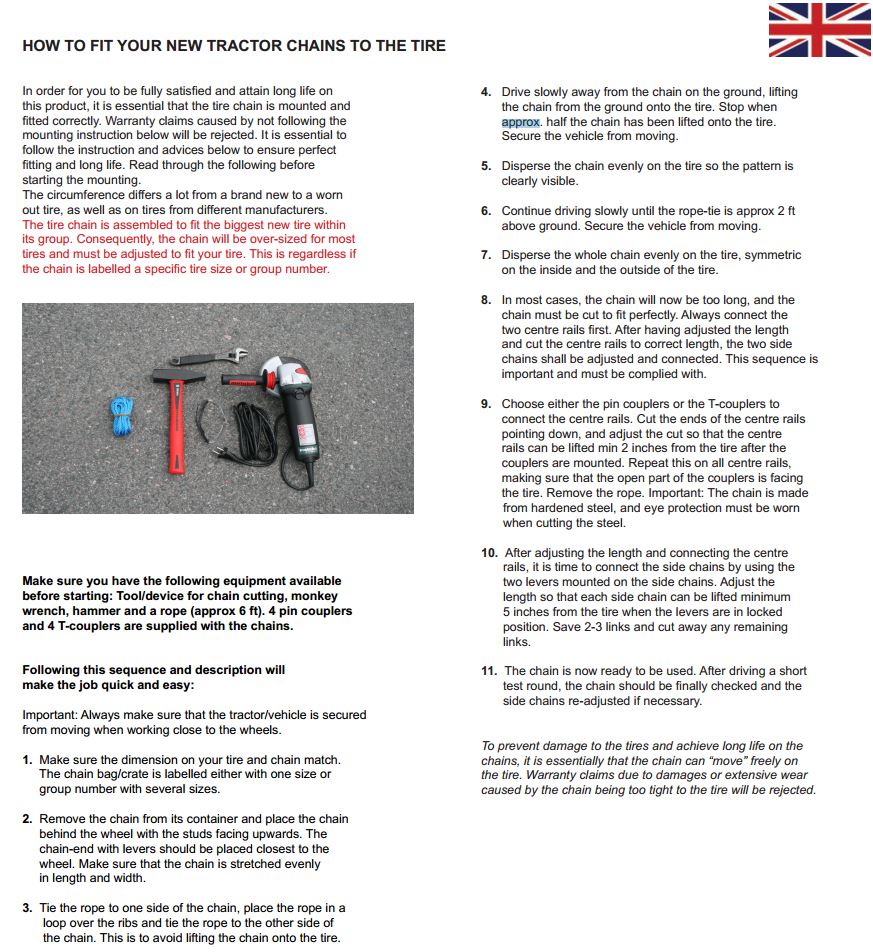 HOW TO FIT YOUR NEW TRACTOR CHAINS TO THE TIRE

In order for you to be fully satisfied and attain long life on this product, it is essential that the tire chain is mounted and fitted correctly. Warranty claims caused by not following the mounting instruction below will be rejected. It is essential to follow the instruction and advices below to ensure perfect fitting and long life. Read through the following before starting the mounting.
The circumference differs a lot from a brand new to a worn out tire, as well as on tires from different manufacturers. The tire chain is assembled to fit the biggest new tire within its group. Consequently, the chain will be over-sized for most tires and must be adjusted to fit your tire. This is regardless if the chain is labelled a specific tire size or group number.

Make sure you have the following equipment available before starting: Tool/device for chain cutting, monkey wrench, hammer and a rope (approx 6 ft). 4 pin couplers and 4 T-couplers are supplied with the chains.

Following this sequence and description will make the job quick and easy:

Important: Always make sure that the tractor/vehicle is secured from moving when working close to the wheels.

1. Make sure the dimension on your tire and chain match. The chain bag/crate is labelled either with one size or group number with several sizes.

2. Remove the chain from its container and place the chain behind the wheel with the studs facing upwards. The chain-end with levers should be placed closest to the wheel. Make sure that the chain is stretched evenly in length and width.

3. Tie the rope to one side of the chain, place the rope in a loop over the ribs and tie the rope to the other side of the chain. This is to avoid lifting the chain onto the tire.

4. Drive slowly away from the chain on the ground, lifting the chain from the ground onto the tire. Stop when approx. half the chain has been lifted onto the tire. Secure the vehicle from moving.

5. Disperse the chain evenly on the tire so the pattern is clearly visible.

6. Continue driving slowly until the rope-tie is approx 2 ft above ground. Secure the vehicle from moving.

7. Disperse the whole chain evenly on the tire, symmetric on the inside and the outside of the tire.

8. In most cases, the chain will now be too long, and the chain must be cut to fit perfectly. Always connect the two centre rails first. After having adjusted the length and cut the centre rails to correct length, the two side chains shall be adjusted and connected. This sequence is important and must be complied with.

9. Choose either the pin couplers or the T-couplers to connect the centre rails. Cut the ends of the centre rails pointing down, and adjust the cut so that the centre rails can be lifted min 2 inches from the tire after the couplers are mounted. Repeat this on all centre rails, making sure that the open part of the couplers is facing the tire. Remove the rope. Important: The chain is made from hardened steel, and eye protection must be worn when cutting the steel.

10. After adjusting the length and connecting the centre rails, it is time to connect the side chains by using the two levers mounted on the side chains. Adjust the length so that each side chain can be lifted minimum 5 inches from the tire when the levers are in locked position. Save 2-3 links and cut away any remaining links.

11. The chain is now ready to be used. After driving a short test round, the chain should be finally checked and the side chains re-adjusted if necessary.

To prevent damage to the tires and achieve long life on the chains, it is essentially that the chain can "move" freely on the tire. Warranty claims due to damages or extensive wear caused by the chain being too tight to the tire will be rejected.